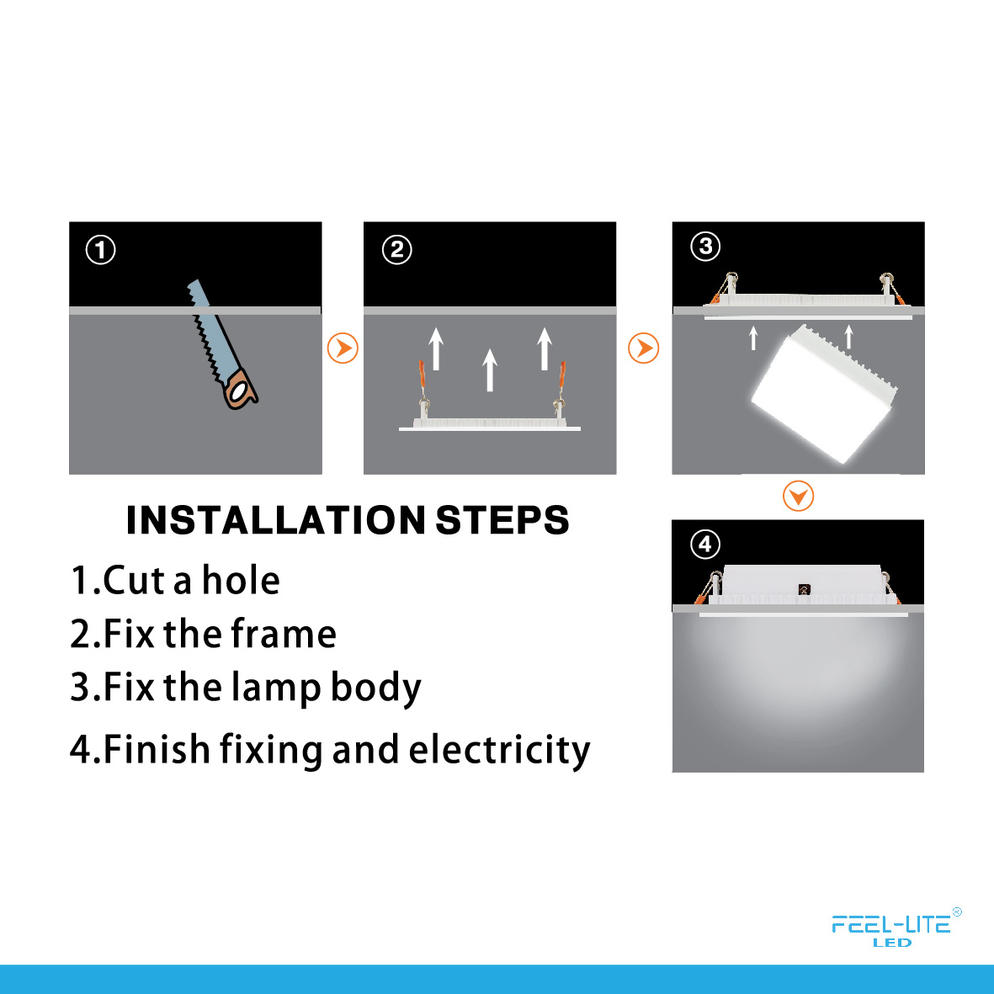 ①

②

③

④

INSTALLATION STEPS

1.Cut a hole

2.Fix the frame

3.Fix the lamp body

4.Finish fixing and electricity

FEEL-LITE®
LED