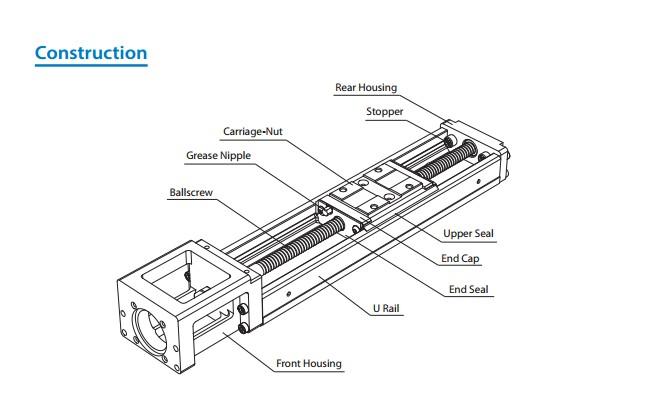 Construction

Rear Housing

Stopper

Carriage-Nut

Grease Nipple

Ballscrew

Upper Seal

End Cap

End Seal

U Rail

Front Housing