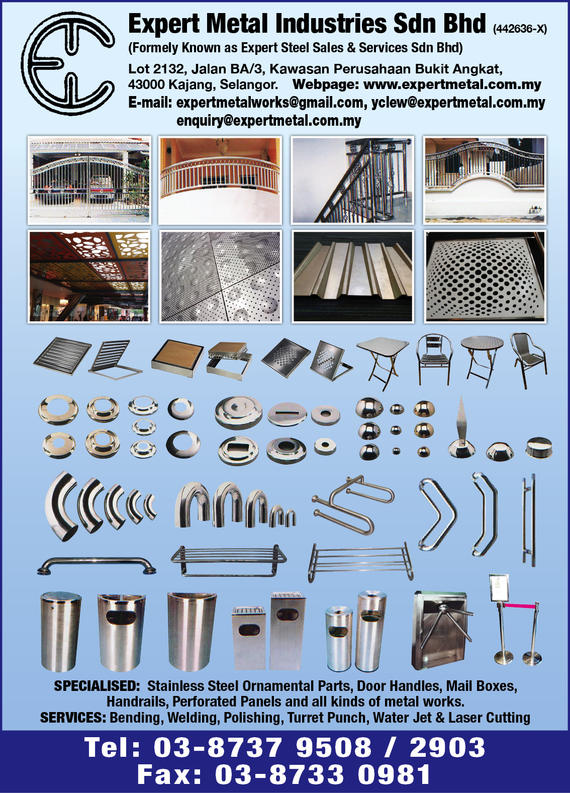 Expert Metal Industries Sdn Bhd (442636-X)
(Formely Known as Expert Steel Sales & Services Sdn Bhd)
Lot 2132, Jalan BA/3, Kawasan Perusahaan Bukit Angkat, 43000 Kajang, Selangor. Webpage: www.expertmetal.com.my
E-mail: expertmetalworks@gmail.com, yclew@expertmetal.com.my
enquiry@expertmetal.com.my

SPECIALISED: Stainless Steel Ornamental Parts, Door Handles, Mail Boxes, Handrails, Perforated Panels and all kinds of metal works.
SERVICES: Bending, Welding, Polishing, Turret Punch, Water Jet & Laser Cutting

Tel: 03-8737 9508 / 2903
Fax: 03-8733 0981