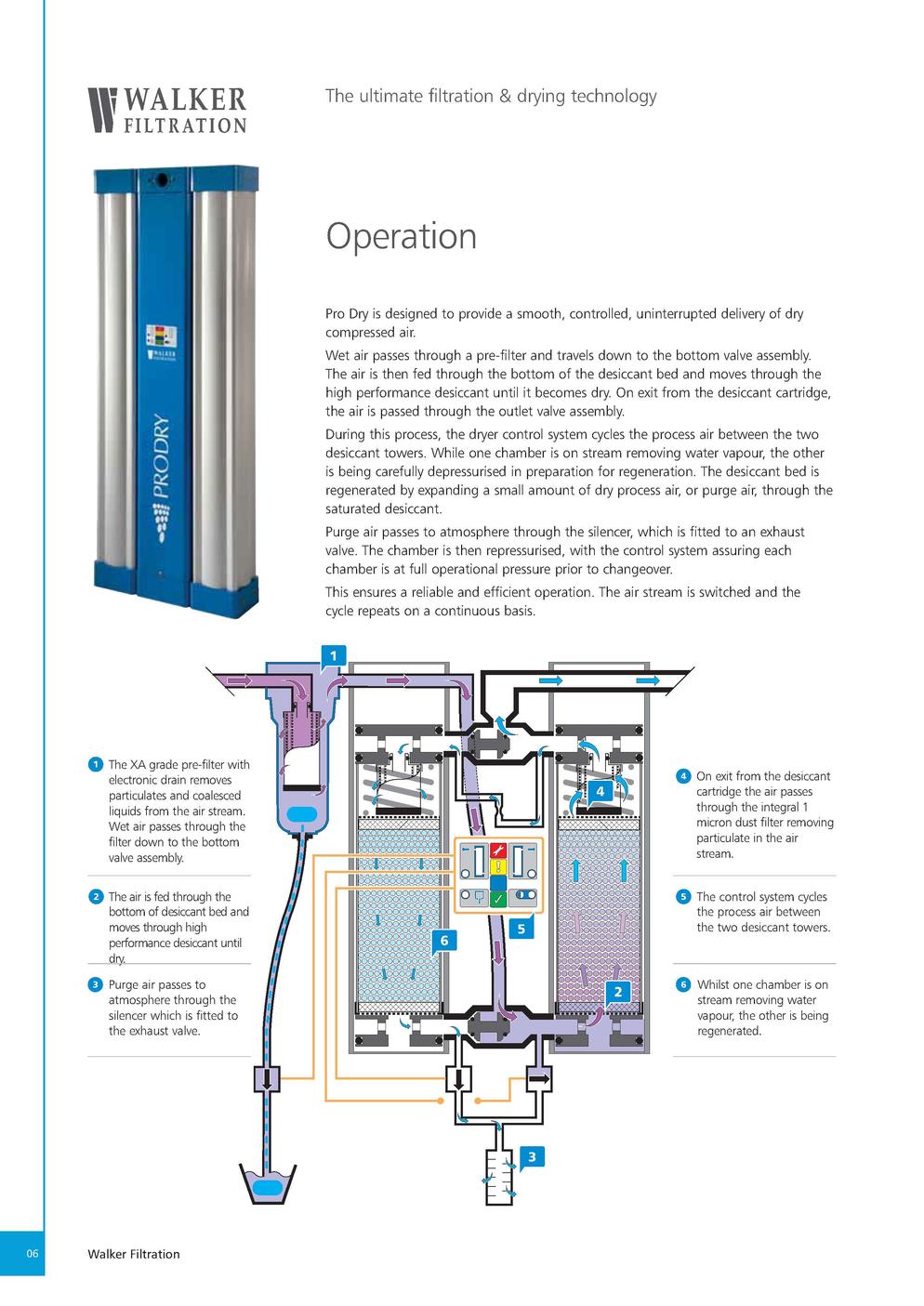 WALKER FILTRATION

The ultimate filtration & drying technology

WALKER FILTRATION

PRODRY

Operation

Pro Dry is designed to provide a smooth, controlled, uninterrupted delivery of dry compressed air.

Wet air passes through a pre-filter and travels down to the bottom valve assembly. The air is then fed through the bottom of the desiccant bed and moves through the high performance desiccant until it becomes dry. On exit from the desiccant cartridge, the air is passed through the outlet valve assembly.

During this process, the dryer control system cycles the process air between the two desiccant towers. While one chamber is on stream removing water vapour, the other is being carefully depressurised in preparation for regeneration. The desiccant bed is regenerated by expanding a small amount of dry process air, or purge air, through the saturated desiccant.

Purge air passes to atmosphere through the silencer, which is fitted to an exhaust valve. The chamber is then repressurised, with the control system assuring each chamber is at full operational pressure prior to changeover.

This ensures a reliable and efficient operation. The air stream is switched and the cycle repeats on a continuous basis.

1 The XA grade pre-filter with electronic drain removes particulates and coalesced liquids from the air stream. Wet air passes through the filter down to the bottom valve assembly.

2 The air is fed through the bottom of desiccant bed and moves through high performance desiccant until dry.

3 Purge air passes to atmosphere through the silencer which is fitted to the exhaust valve.

1

4

6

5

2

3

4 On exit from the desiccant cartridge the air passes through the integral 1 micron dust filter removing particulate in the air stream.

5 The control system cycles the process air between the two desiccant towers.

6 Whilst one chamber is on stream removing water vapour, the other is being regenerated.

06

Walker Filtration